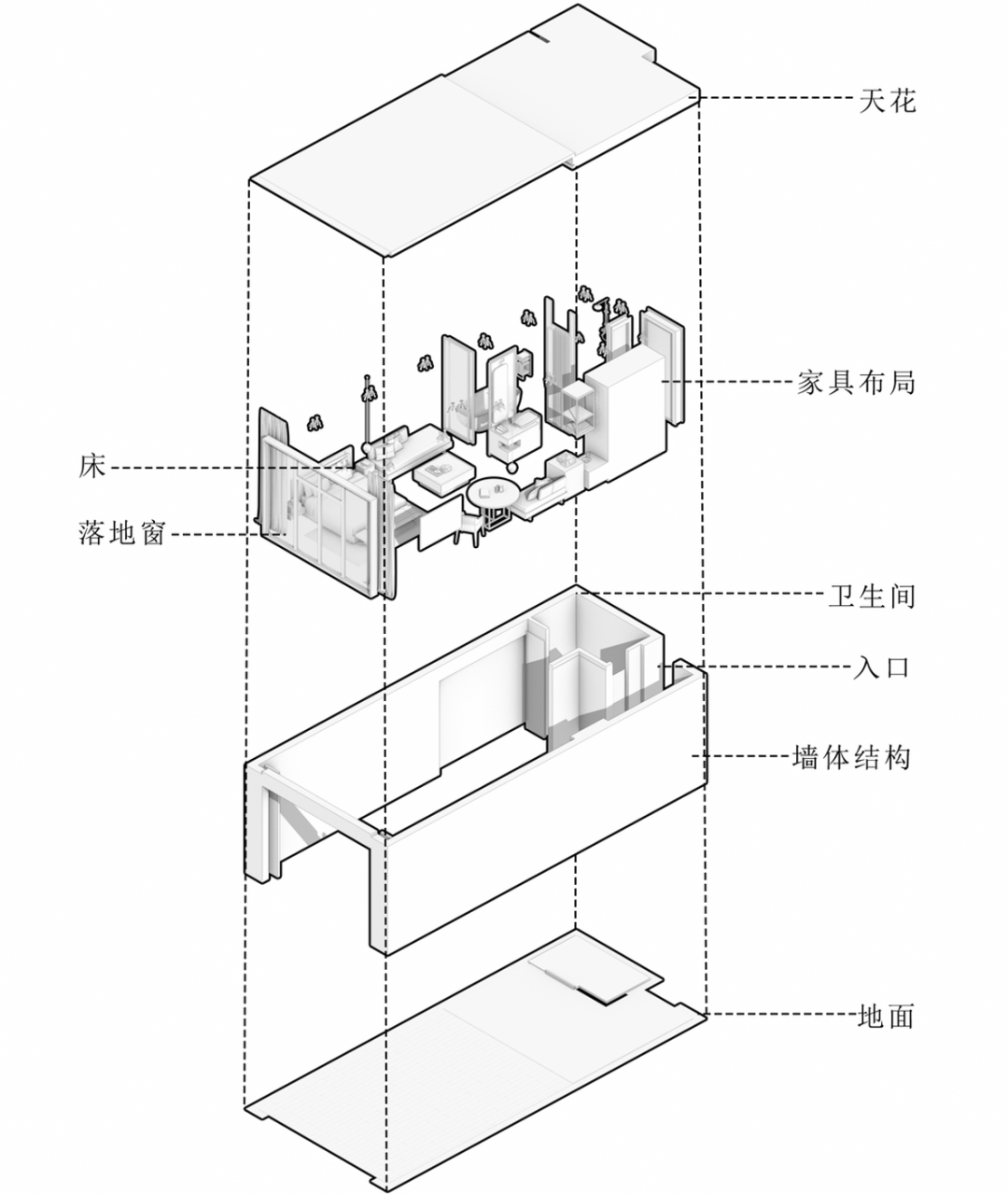 天花

家具布局

床

落地窗

卫生间

入口

墙体结构

地面