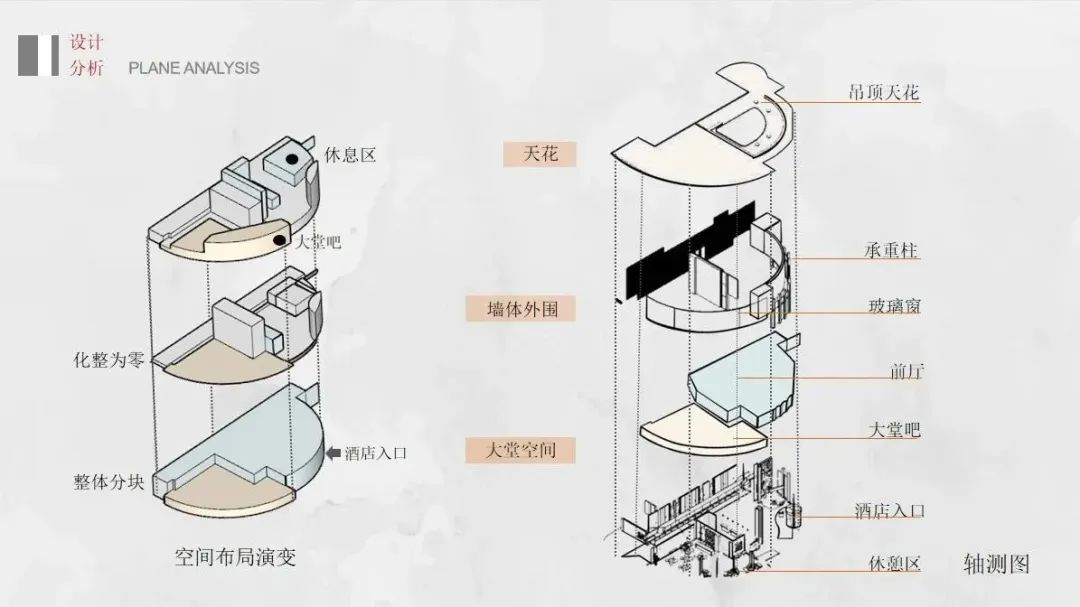 设计
分析 PLANE ANALYSIS

休息区
大堂吧
化整为零
酒店入口
整体分块
空间布局演变

天花
墙体外围
大堂空间

吊顶天花
承重柱
玻璃窗
前厅
大堂吧
酒店入口
休憩区
轴测图