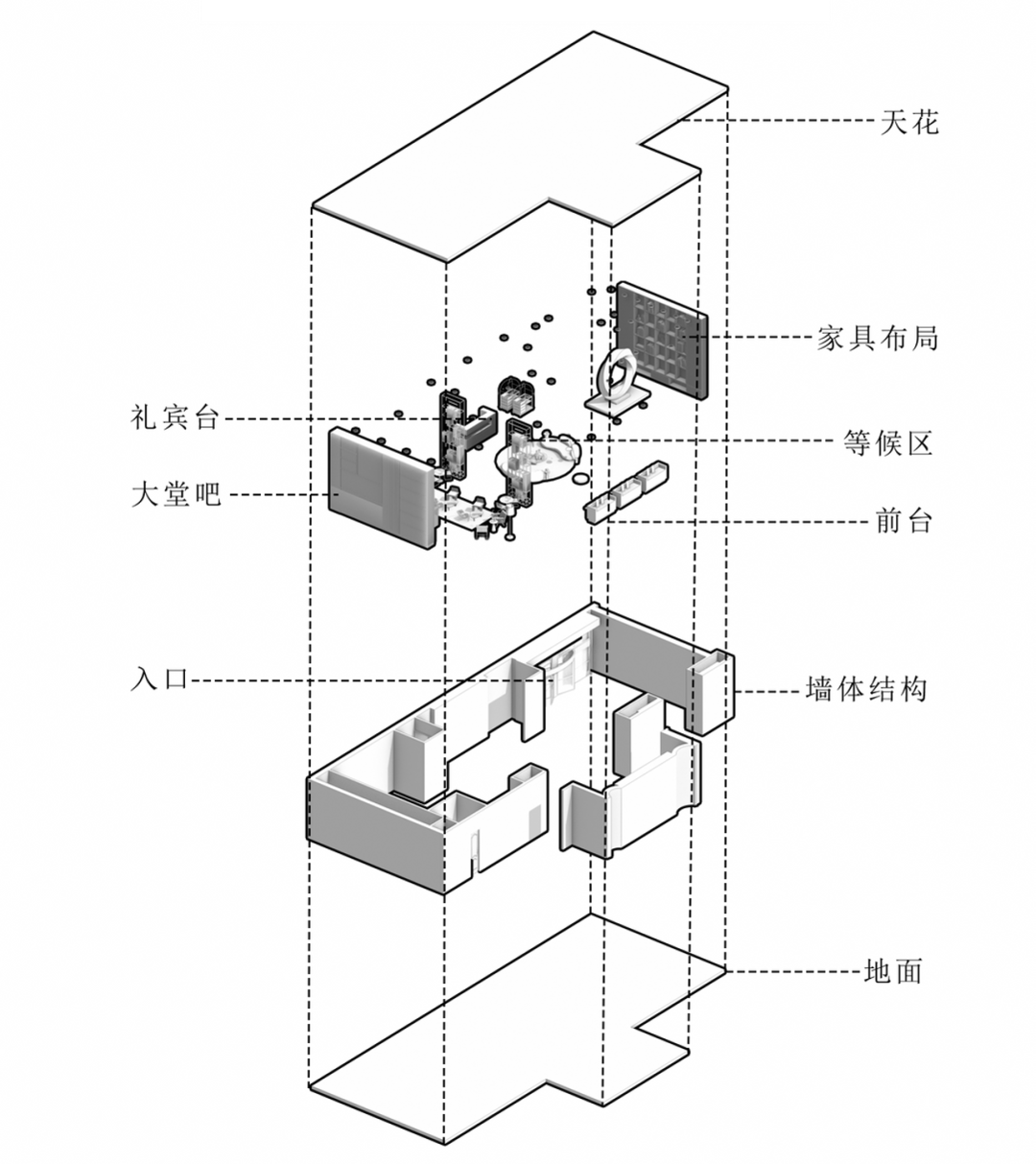 天花
家具布局
礼宾台
等候区
大堂吧
前台
入口
墙体结构
地面