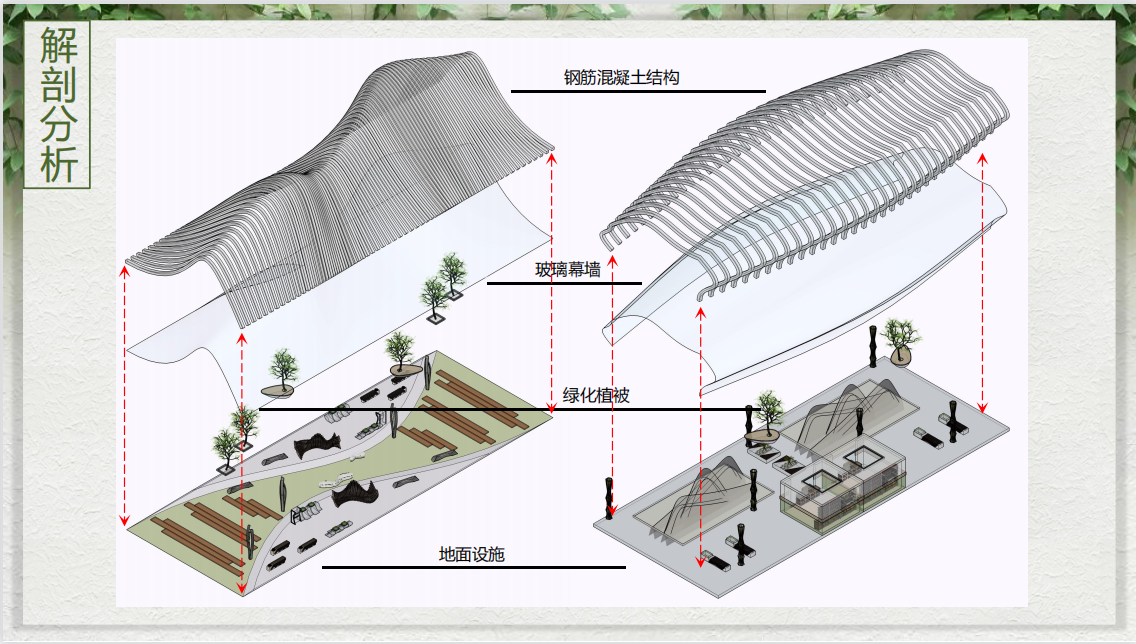 解剖分析

钢筋混凝土结构

玻璃幕墙

绿化植被

地面设施