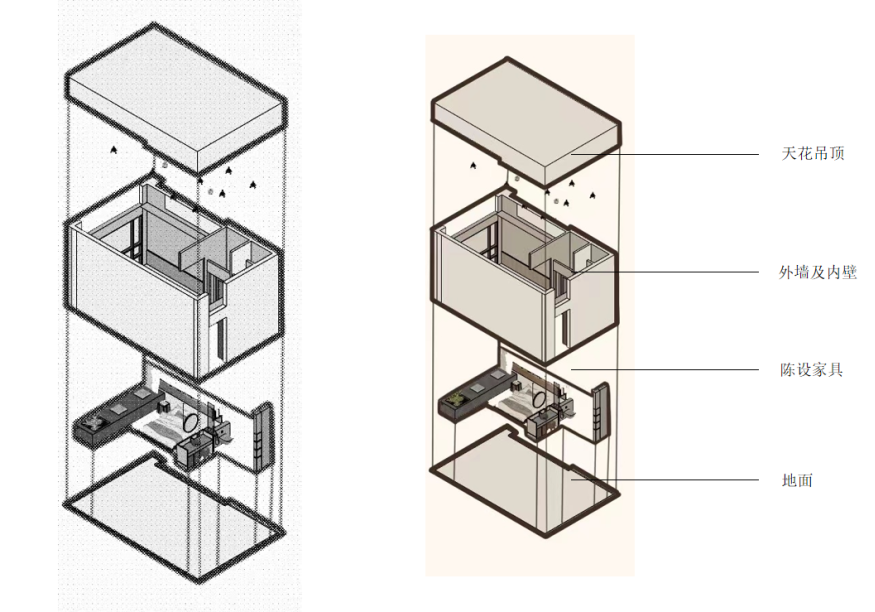 天花吊顶

外墙及内壁

陈设家具

地面